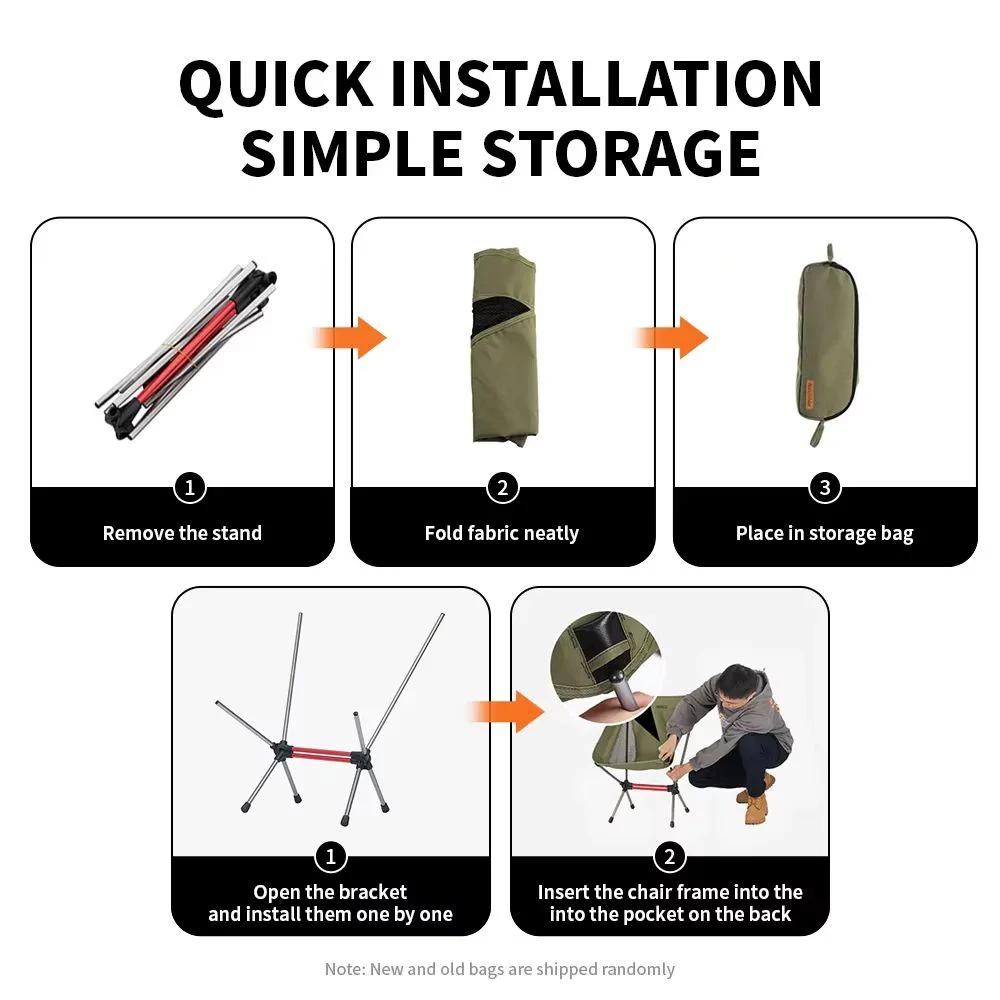 QUICK INSTALLATION SIMPLE STORAGE

1
Remove the stand

2
Fold fabric neatly

3
Place in storage bag

1
Open the bracket and install them one by one

2
Insert the chair frame into the into the pocket on the back

Note: New and old bags are shipped randomly