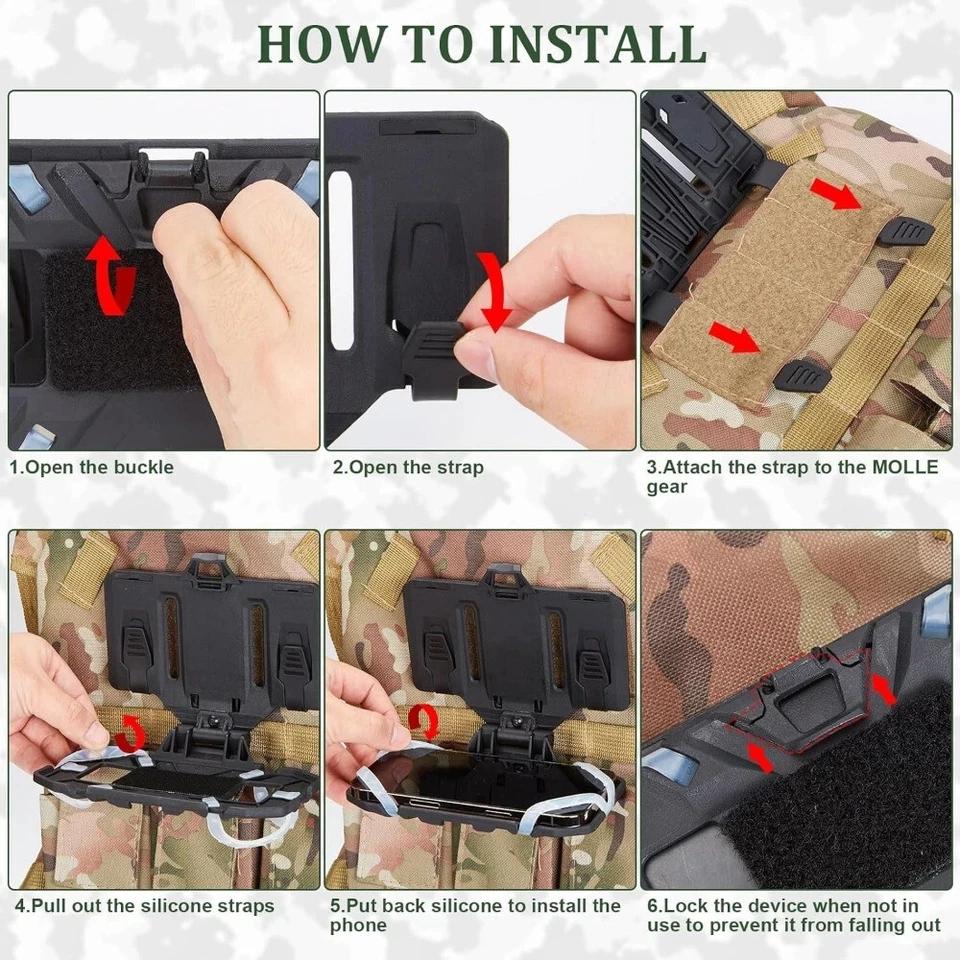 HOW TO INSTALL

1.Open the buckle

2.Open the strap

3.Attach the strap to the MOLLE gear

4.Pull out the silicone straps

5.Put back silicone to install the phone

6.Lock the device when not in use to prevent it from falling out