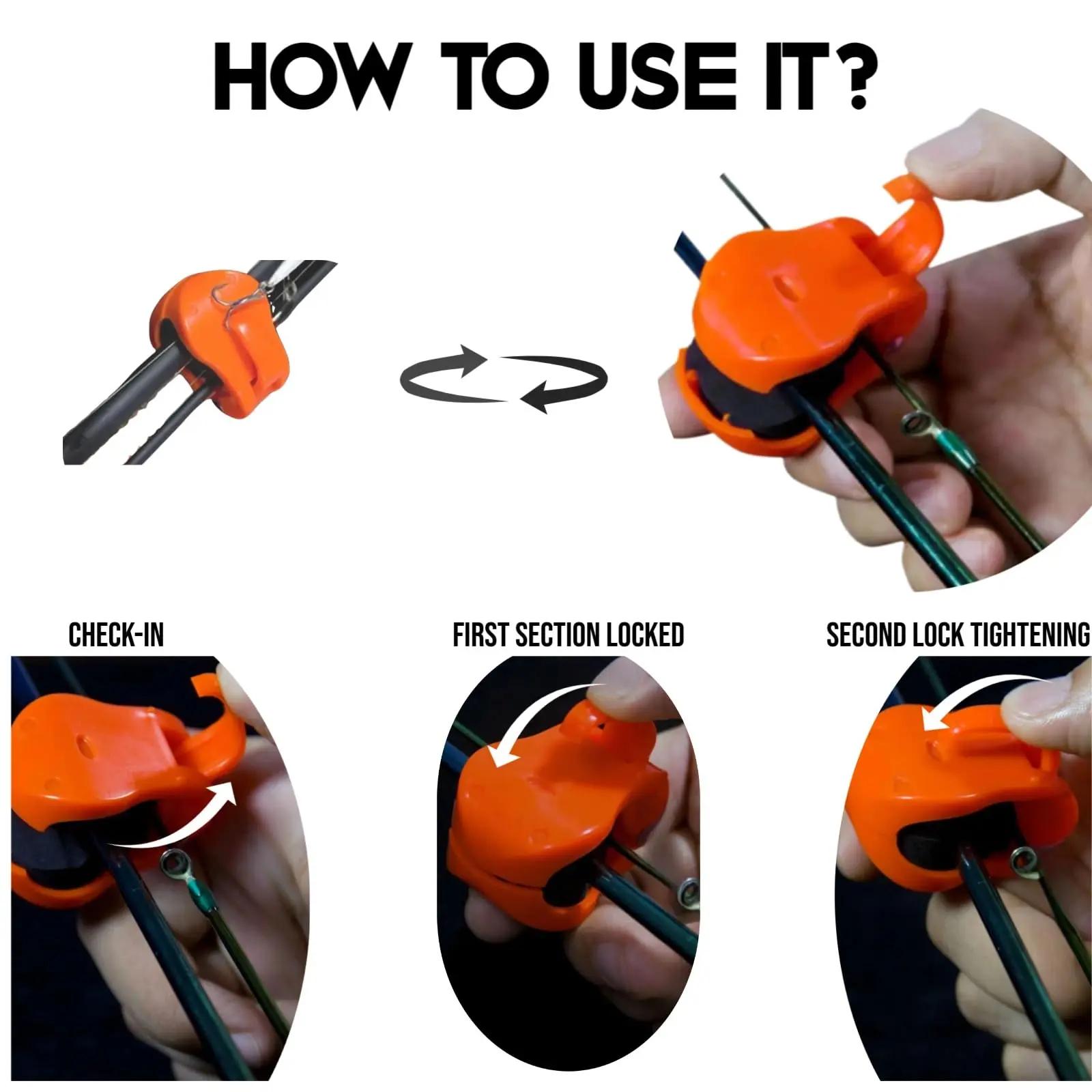 HOW TO USE IT?

CHECK-IN

FIRST SECTION LOCKED

SECOND LOCK TIGHTENING