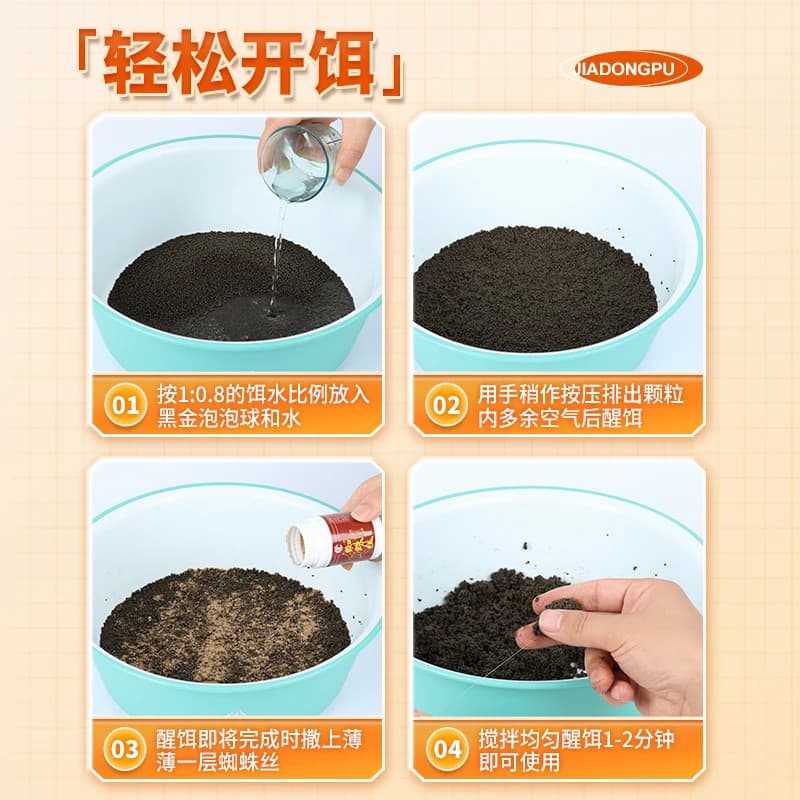 「轻松开饵」

JIADONGPU

01 按1:0.8的饵水比例放入黑金泡泡球和水

02 用手稍作按压排出颗粒内多余空气后醒饵

03 醒饵即将完成时撒上薄薄一层蜘蛛丝

04 搅拌均匀醒饵1-2分钟即可使用