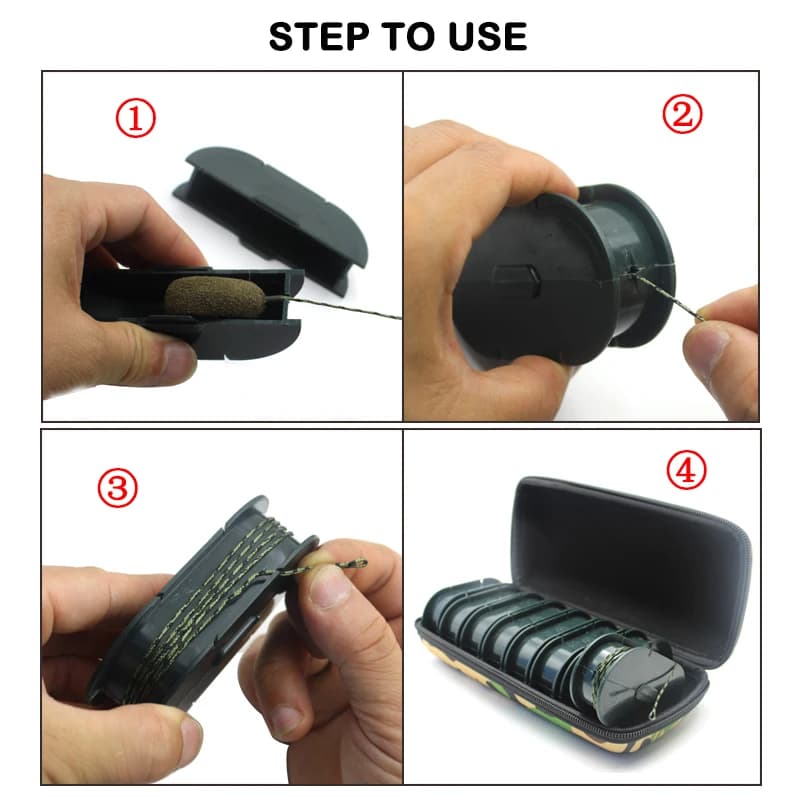 STEP TO USE

①

②

③

④