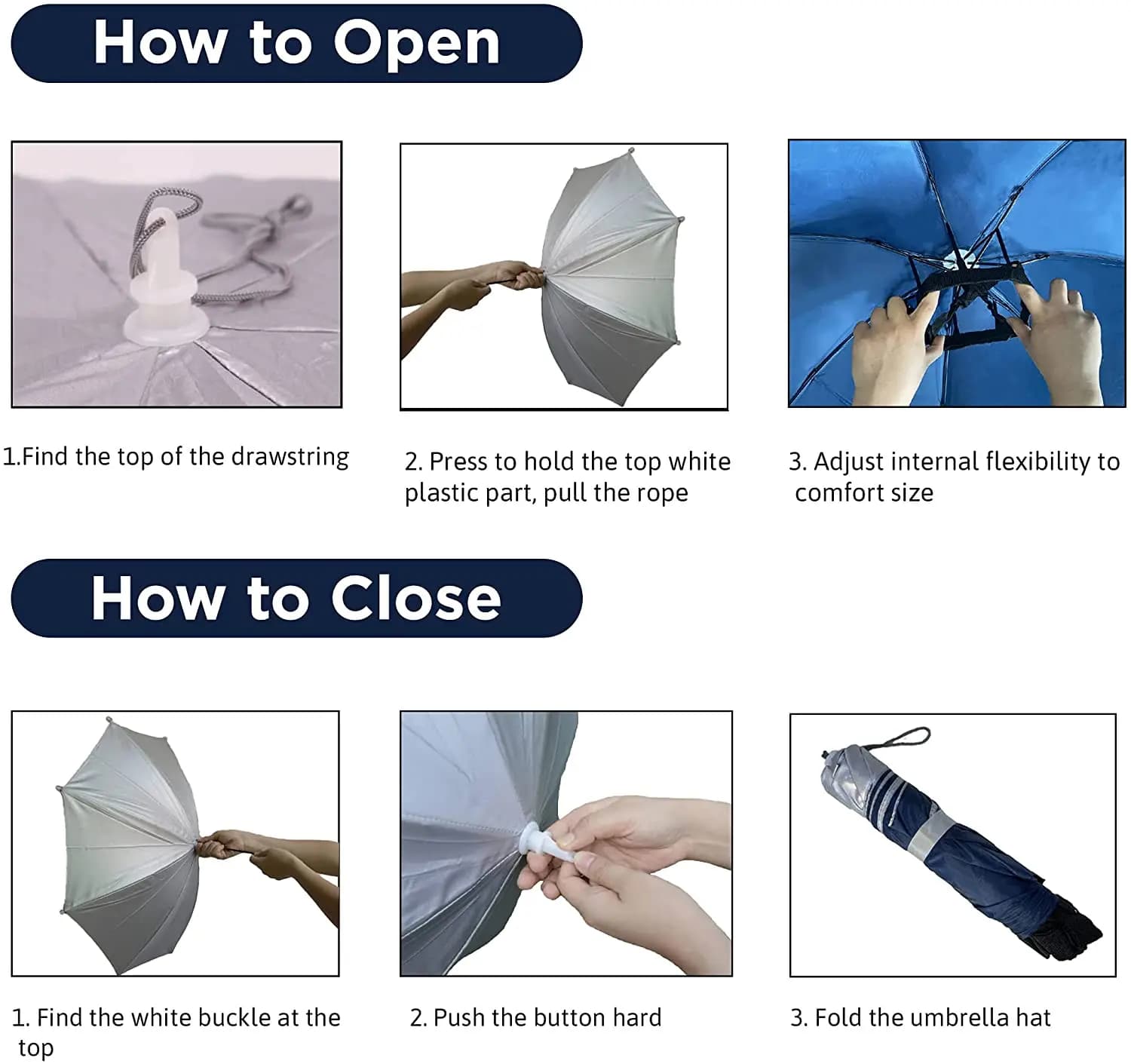 How to Open

1.Find the top of the drawstring

2. Press to hold the top white plastic part, pull the rope

3. Adjust internal flexibility to comfort size

How to Close

1. Find the white buckle at the top

2. Push the button hard

3. Fold the umbrella hat