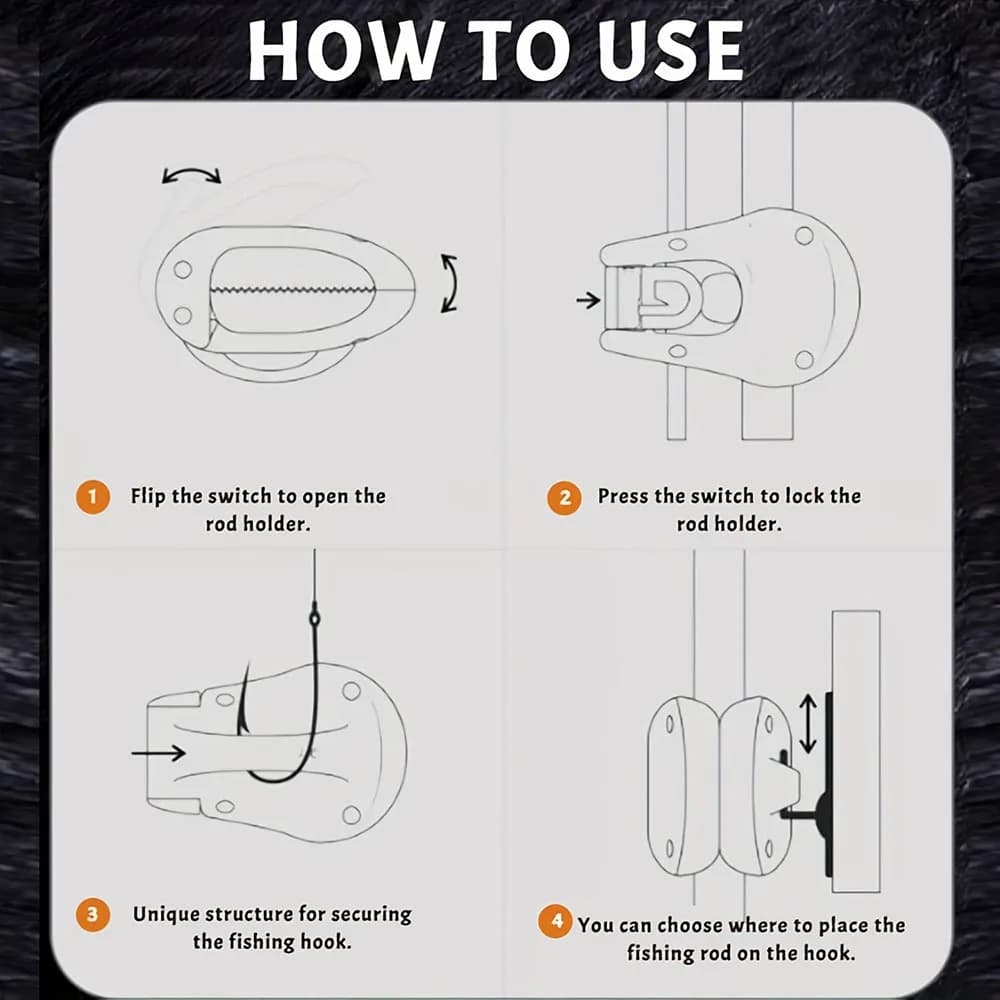 HOW TO USE

1 Flip the switch to open the rod holder.

2 Press the switch to lock the rod holder.

3 Unique structure for securing the fishing hook.

4 You can choose where to place the fishing rod on the hook.