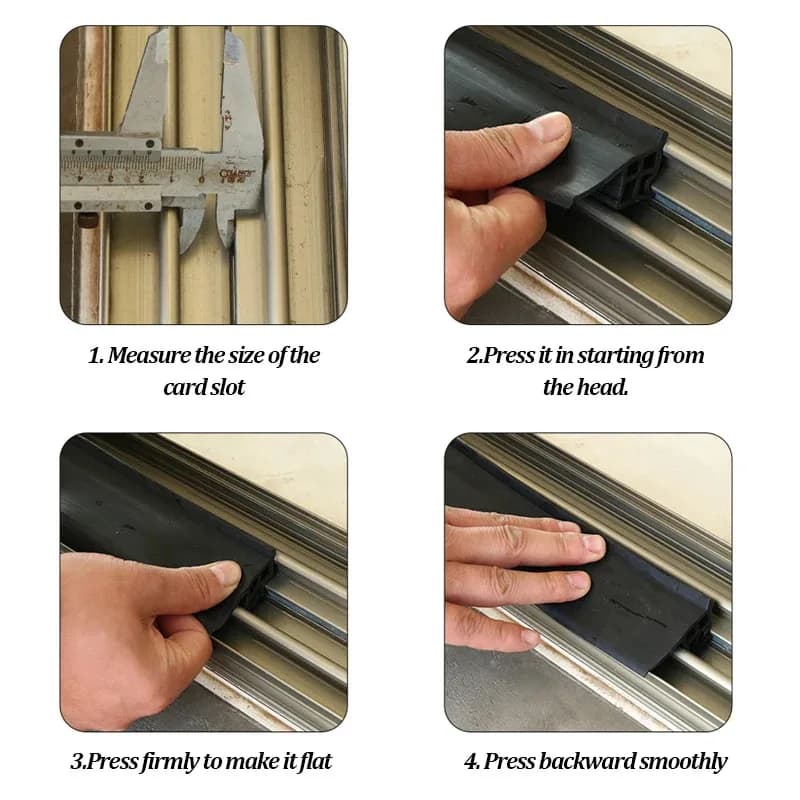 1. Measure the size of the card slot

2.Press it in starting from the head.

3.Press firmly to make it flat

4. Press backward smoothly