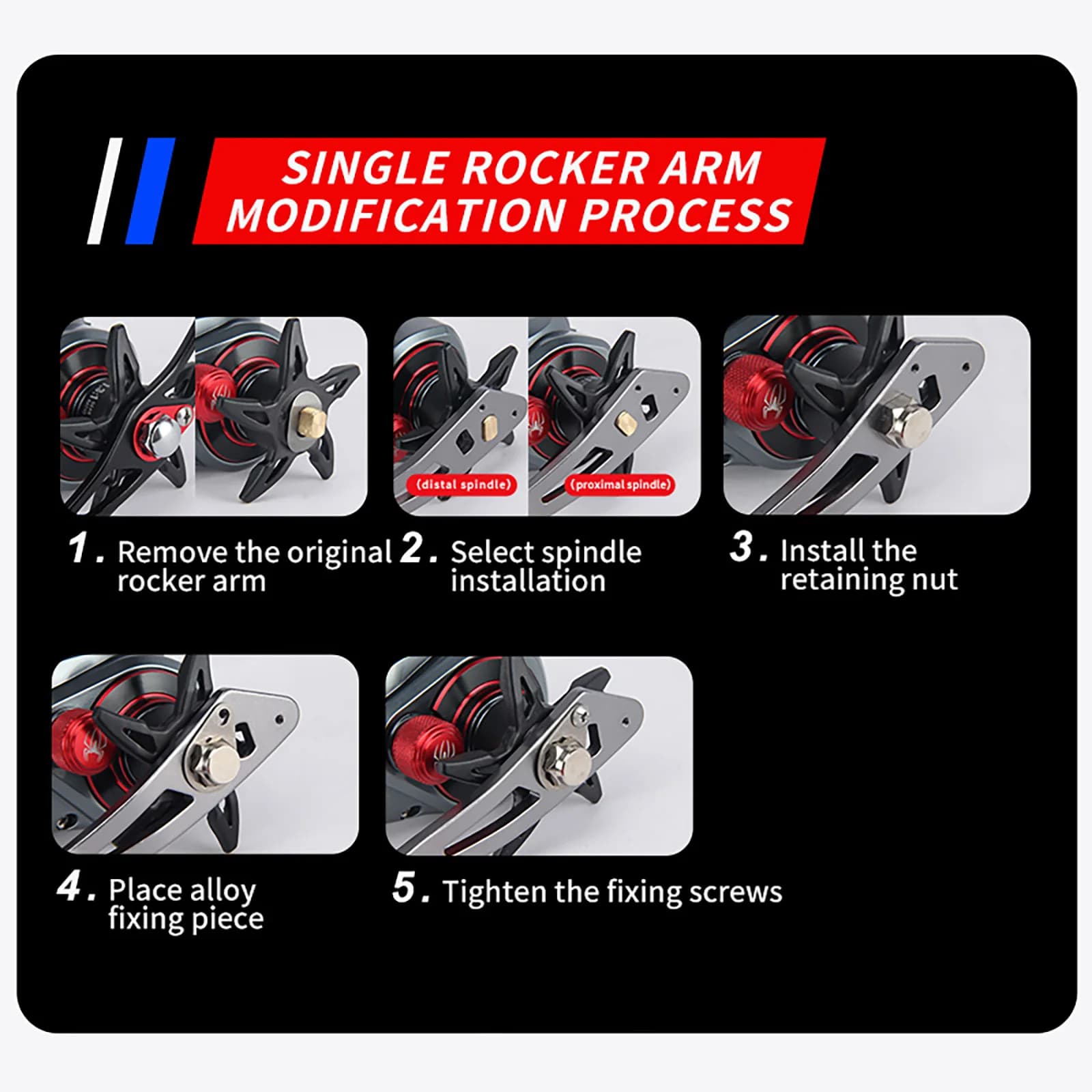 SINGLE ROCKER ARM MODIFICATION PROCESS

(distal spindle)

(proximal spindle)

1. Remove the original rocker arm

2. Select spindle installation

3. Install the retaining nut

4. Place alloy fixing piece

5. Tighten the fixing screws