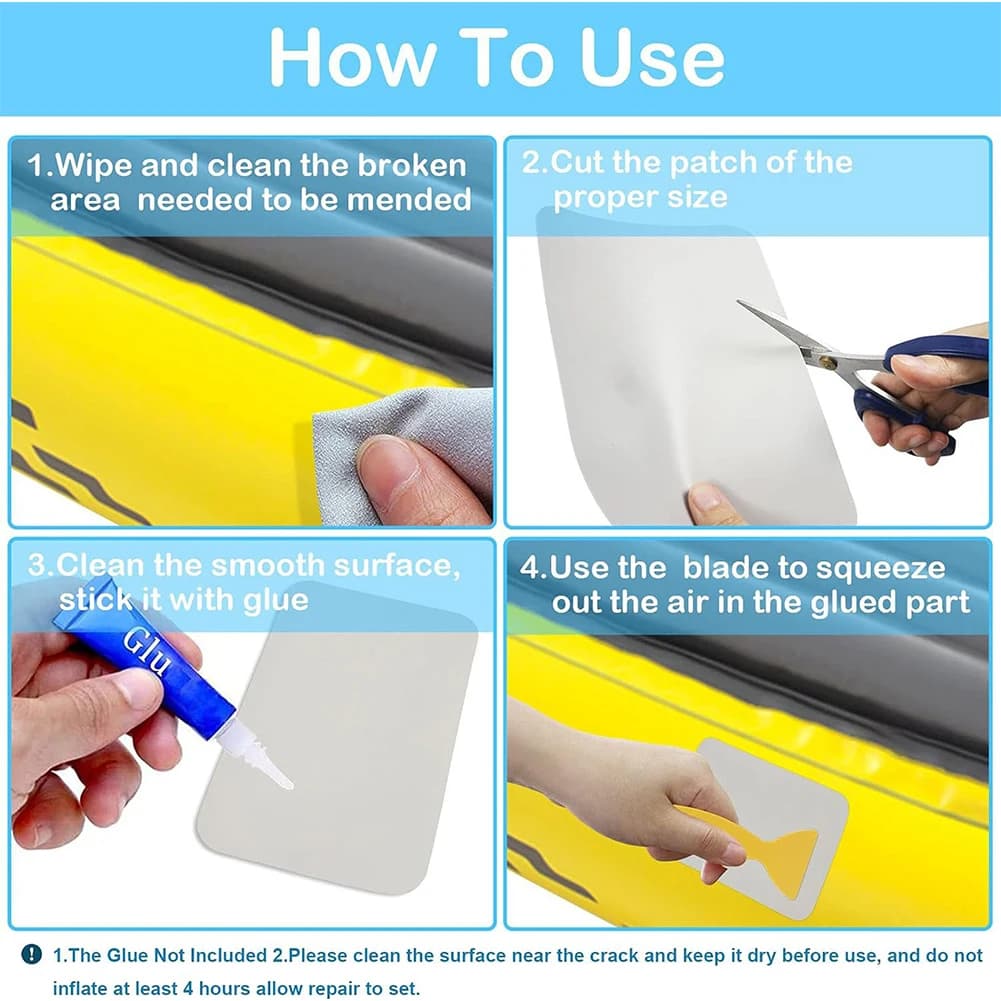 How To Use

1.Wipe and clean the broken area needed to be mended

2.Cut the patch of the proper size

3.Clean the smooth surface, stick it with glue

Glu

4.Use the blade to squeeze out the air in the glued part

1.The Glue Not Included 2.Please clean the surface near the crack and keep it dry before use, and do not inflate at least 4 hours allow repair to set.